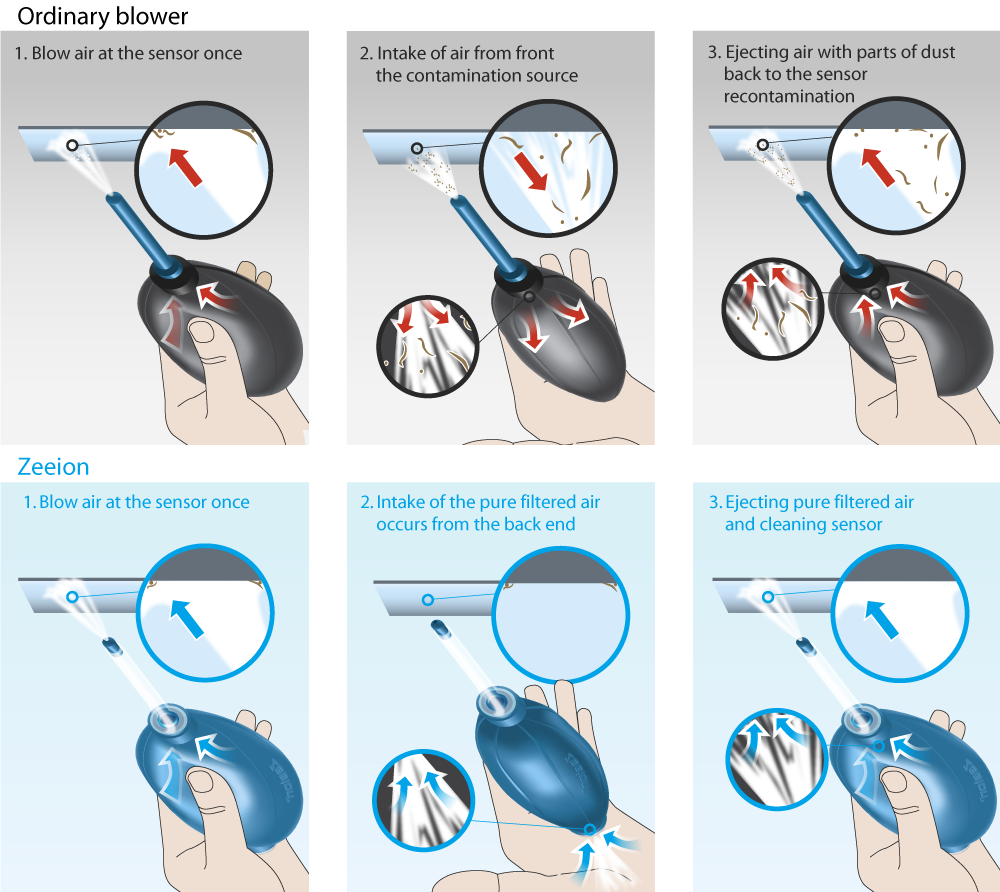 Ordinary blower

1. Blow air at the sensor once

2. Intake of air from front the contamination source

3. Ejecting air with parts of dust back to the sensor recontamination

Zeeion

1. Blow air at the sensor once

2. Intake of the pure filtered air occurs from the back end

3. Ejecting pure filtered air and cleaning sensor